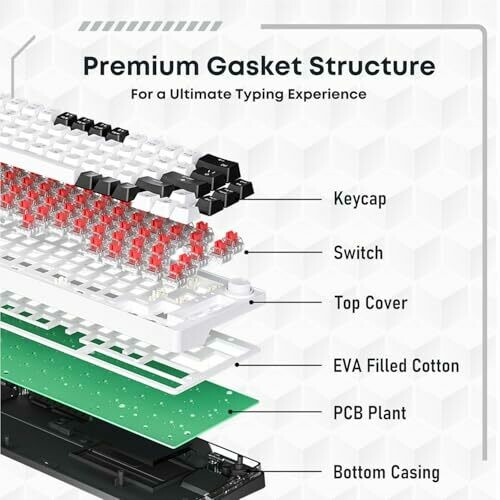 Premium Gasket Structure
For a Ultimate Typing Experience

Keycap
Switch
Top Cover
EVA Filled Cotton
PCB Plant
Bottom Casing