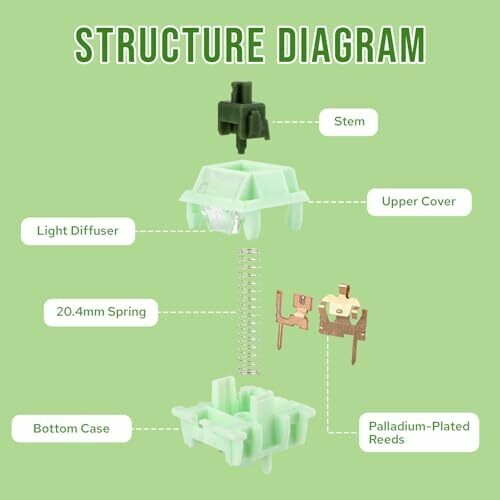 STRUCTURE DIAGRAM

Stem

Upper Cover

Light Diffuser

20.4mm Spring

Bottom Case

Palladium-Plated Reeds