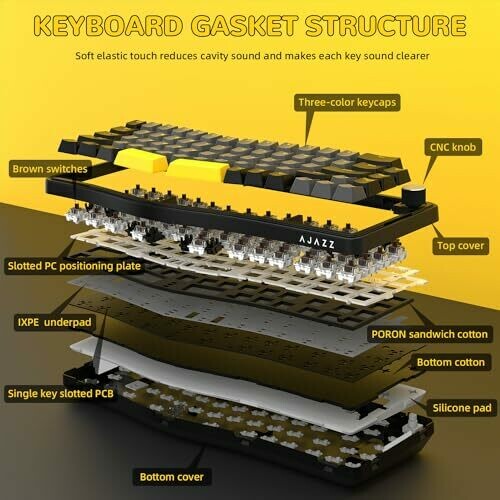 KEYBOARD GASKET STRUCTURE

Soft elastic touch reduces cavity sound and makes each key sound clearer

Three-color keycaps

CNC knob

Brown switches

AJAZZ

Top cover

Slotted PC positioning plate

IXPE underpad

PORON sandwich cotton

Bottom cotton

Single key slotted PCB

Silicone pad

Bottom cover